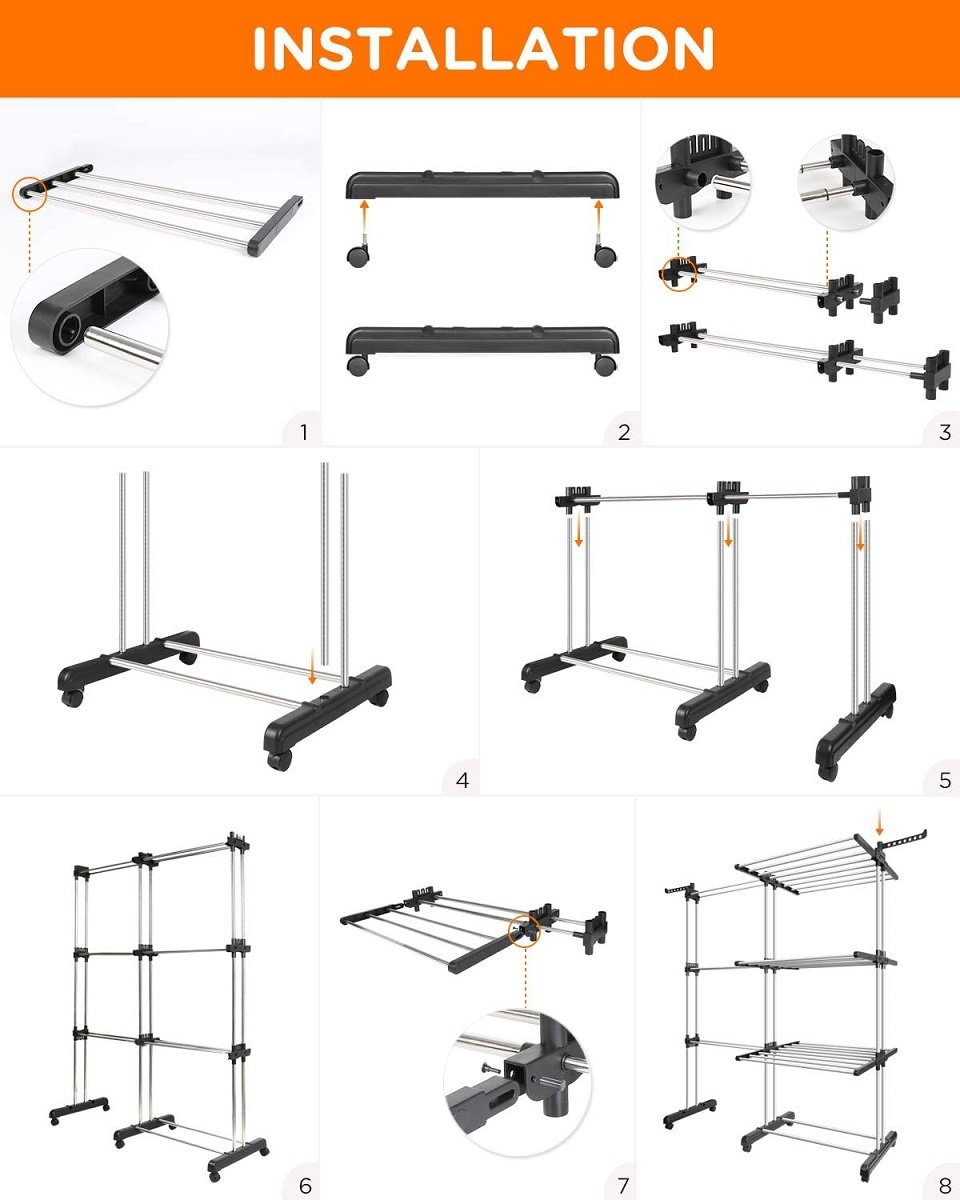 INSTALLATION

1

2

3

4

5

6

7

8